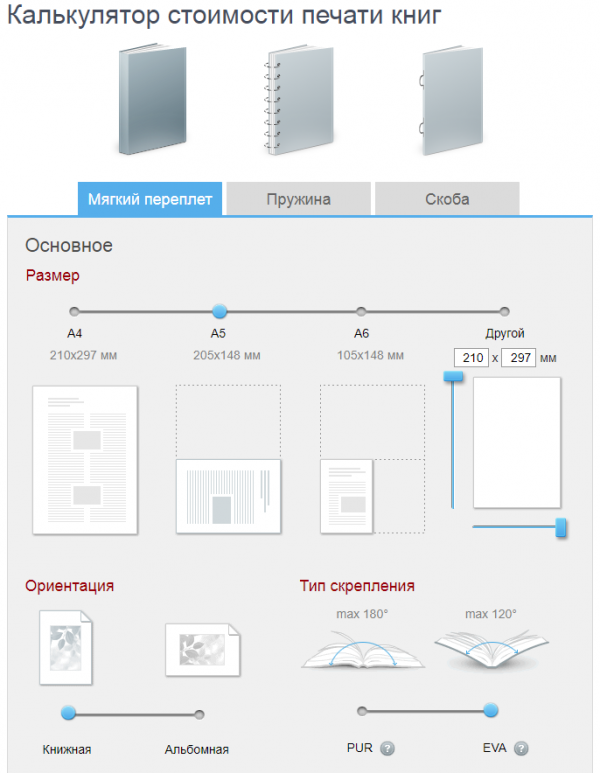 Калькулятор стоимости печати книг

Мягкий переплет
Пружина
Скоба

Основное

Размер

A4
210x297 мм

A5
205x148 мм

A6
105x148 мм

Другой
210 x 297 мм

Ориентация

Книжная
Альбомная

Тип скрепления

max 180°
max 120°

PUR ?
EVA ?